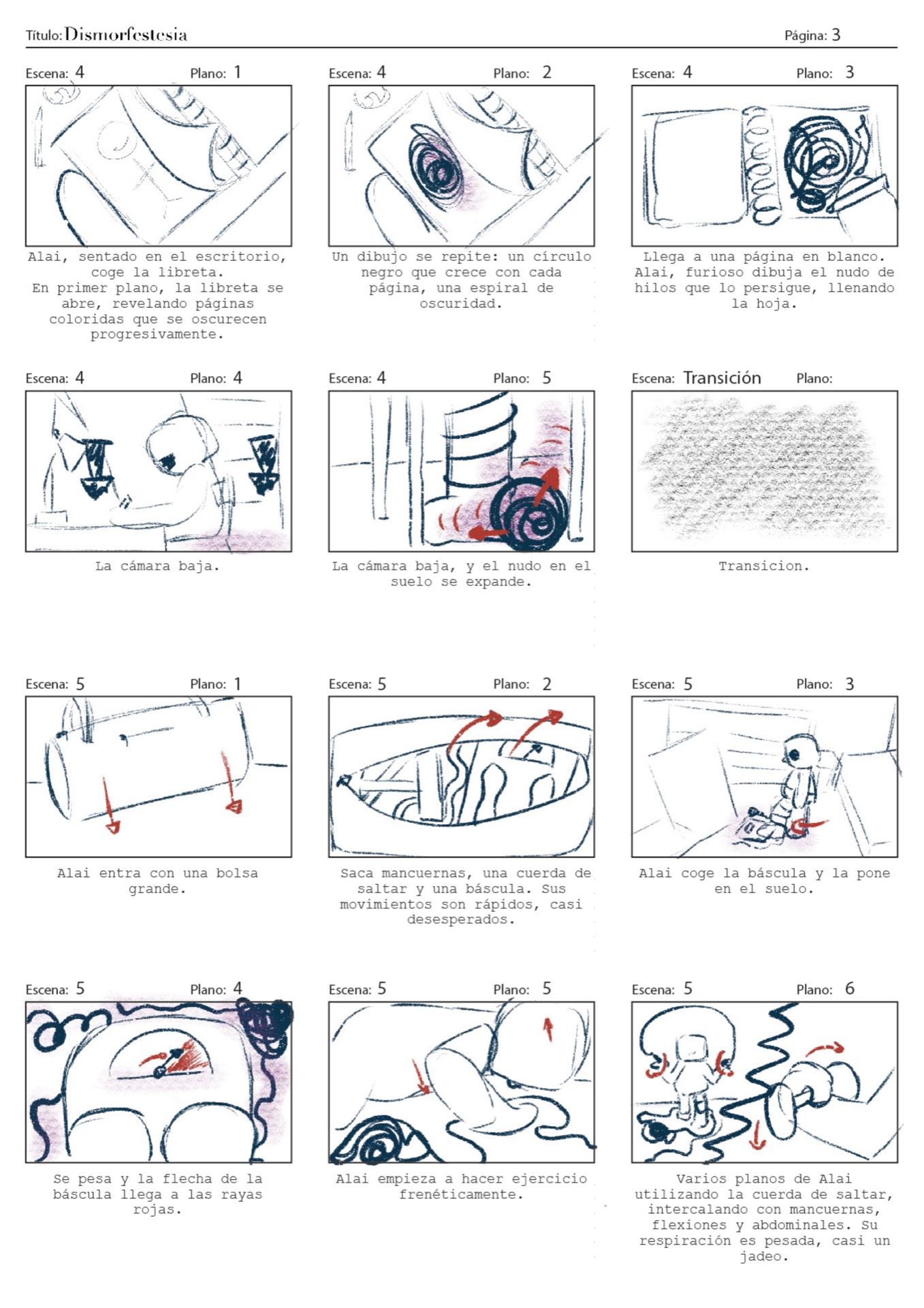 Título: Dismorfestesia

Página: 3

Escena: 4 Plano: 1

Alai, sentado en el escritorio, coge la libreta.
En primer plano, la libreta se abre, revelando páginas coloridas que se oscurecen progresivamente.

Escena: 4 Plano: 2

Un dibujo se repite: un círculo negro que crece con cada página, una espiral de oscuridad.

Escena: 4 Plano: 3

Llega a una página en blanco. Alai, furioso dibuja el nudo de hilos que lo persigue, llenando la hoja.

Escena: 4 Plano: 4

La cámara baja.

Escena: 4 Plano: 5

La cámara baja, y el nudo en el suelo se expande.

Escena: Transición Plano:

Transicion.

Escena: 5 Plano: 1

Alai entra con una bolsa grande.

Escena: 5 Plano: 2

Saca mancuernas, una cuerda de saltar y una báscula. Sus movimientos son rápidos, casi desesperados.

Escena: 5 Plano: 3

Alai coge la báscula y la pone en el suelo.

Escena: 5 Plano: 4

Se pesa y la flecha de la báscula llega a las rayas rojas.

Escena: 5 Plano: 5

Alai empieza a hacer ejercicio frenéticamente.

Escena: 5 Plano: 6

Varios planos de Alai utilizando la cuerda de saltar, intercalando con mancuernas, flexiones y abdominales. Su respiración es pesada, casi un jadeo.